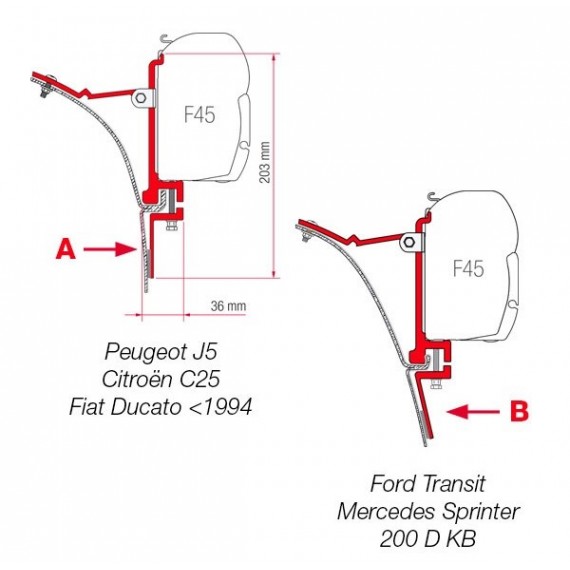 F45

203 mm

A

36 mm

Peugeot J5
Citroën C25
Fiat Ducato <1994

F45

B

Ford Transit
Mercedes Sprinter
200 D KB